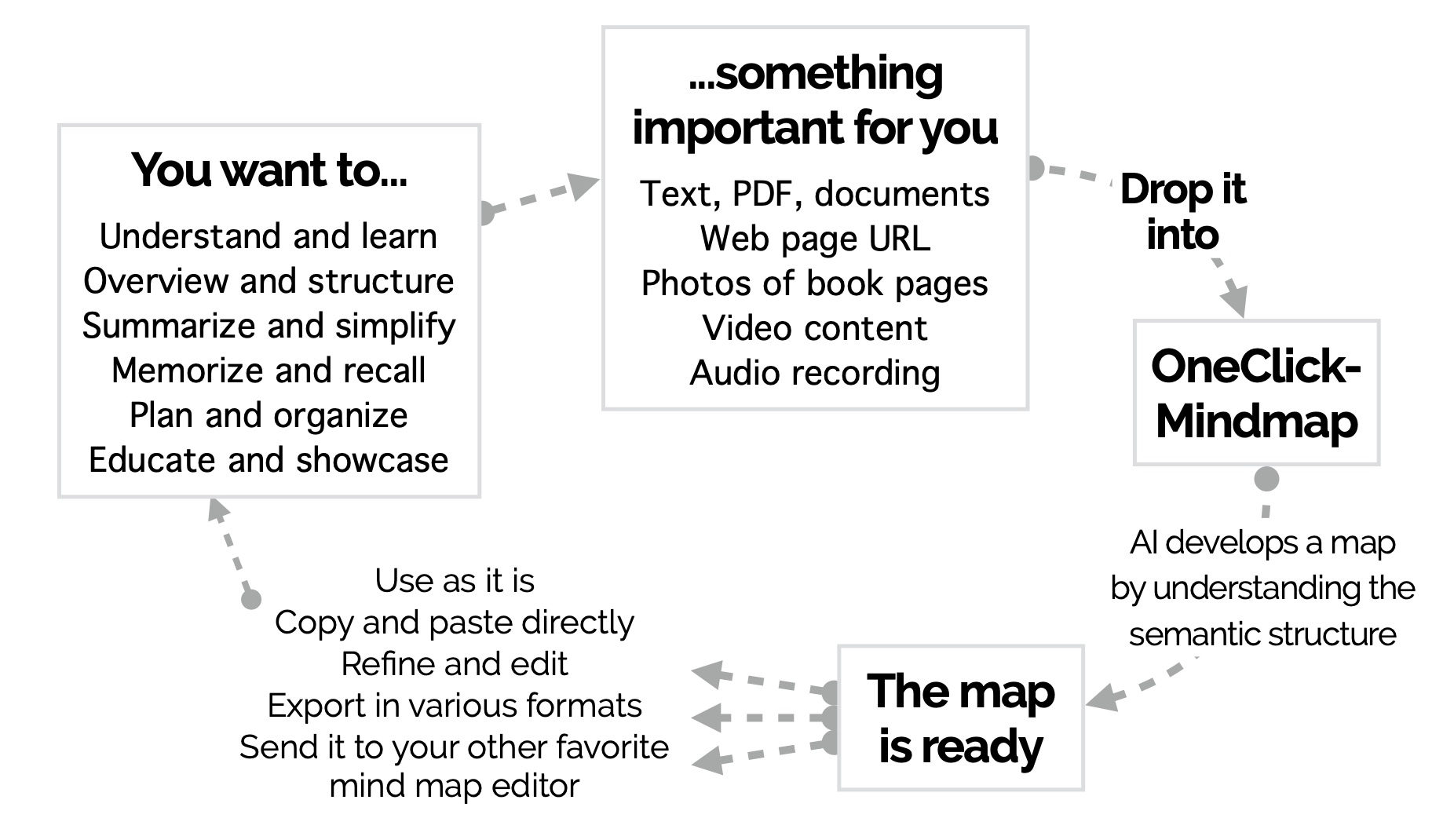 You want to...

Understand and learn
Overview and structure
Summarize and simplify
Memorize and recall
Plan and organize
Educate and showcase

...something important for you

Text, PDF, documents
Web page URL
Photos of book pages
Video content
Audio recording

Drop it into

OneClick-Mindmap

AI develops a map by understanding the semantic structure

The map is ready

Use as it is
Copy and paste directly
Refine and edit
Export in various formats
Send it to your other favorite mind map editor